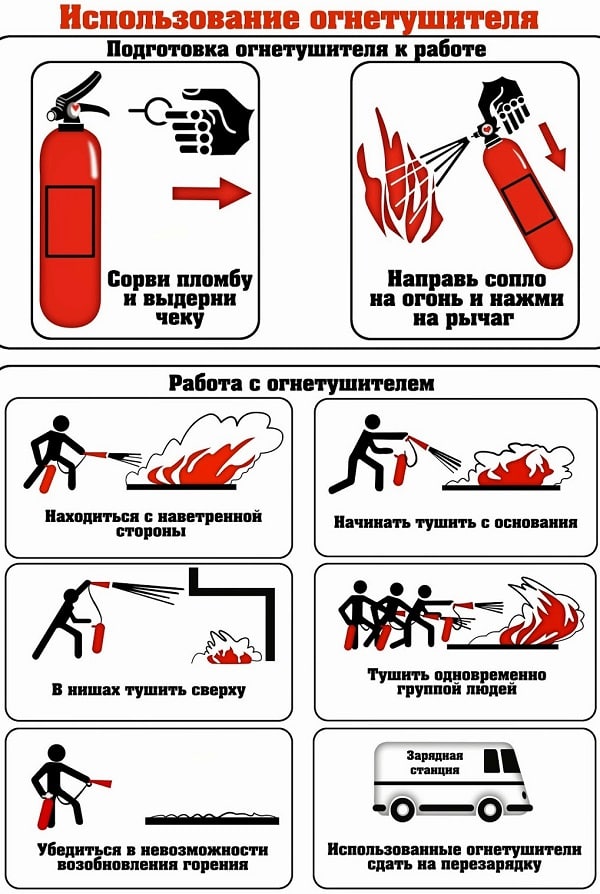 Использование огнетушителя

Подготовка огнетушителя к работе

Сорви пломбу и выдерни чеку

Направь сопло на огонь и нажми на рычаг

Работа с огнетушителем

Находиться с наветренной стороны

Начинать тушить с основания

В нишах тушить сверху

Тушить одновременно группой людей

Убедиться в невозможности возобновления горения

Зарядная станция

Использованные огнетушители сдать на перезарядку